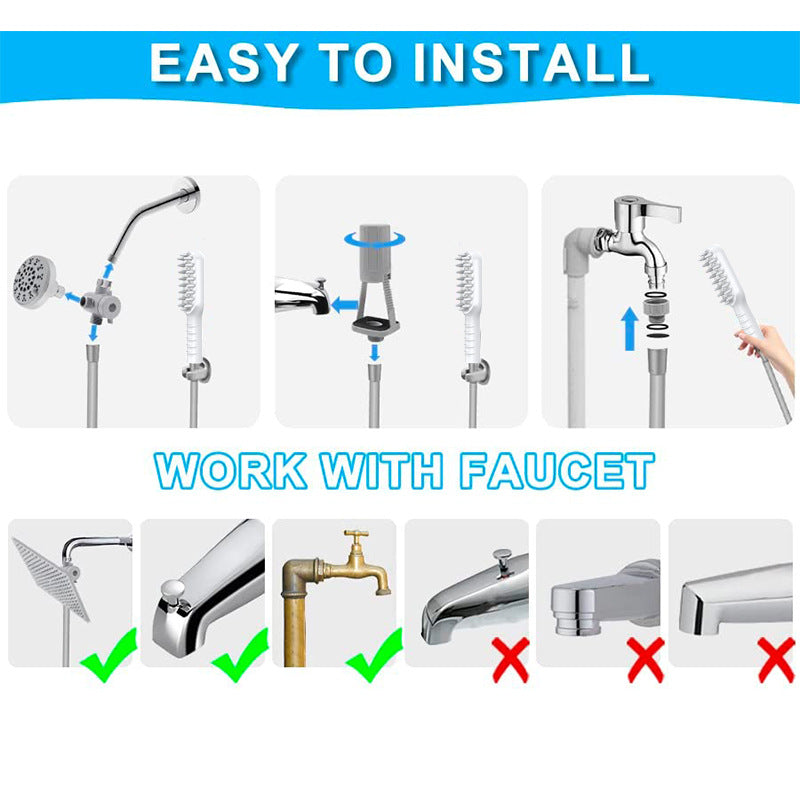 EASY TO INSTALL

WORK WITH FAUCET