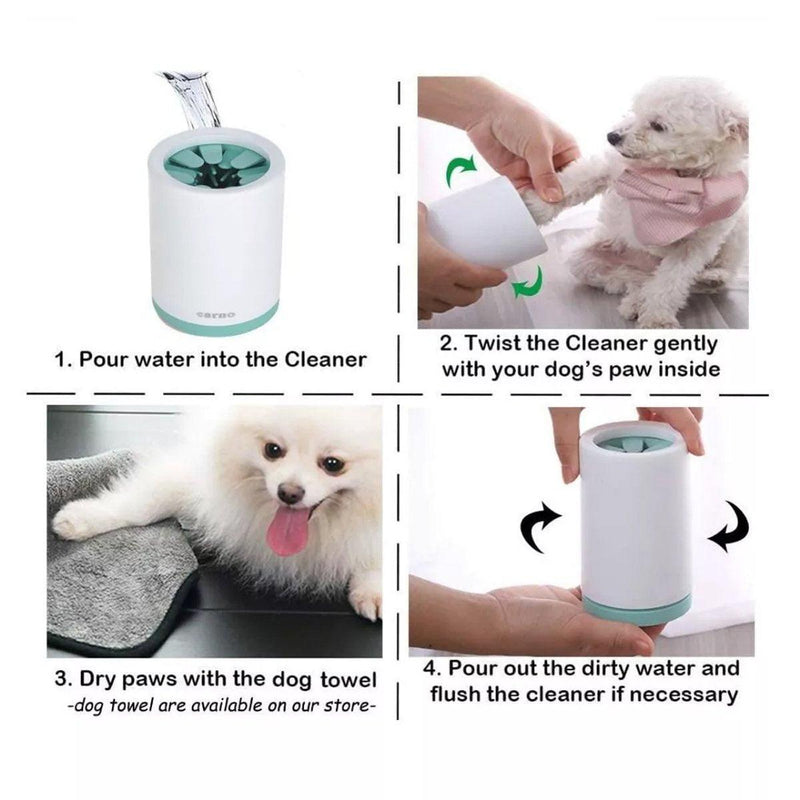 carno

1. Pour water into the Cleaner

2. Twist the Cleaner gently with your dog's paw inside

3. Dry paws with the dog towel
-dog towel are available on our store-

4. Pour out the dirty water and flush the cleaner if necessary