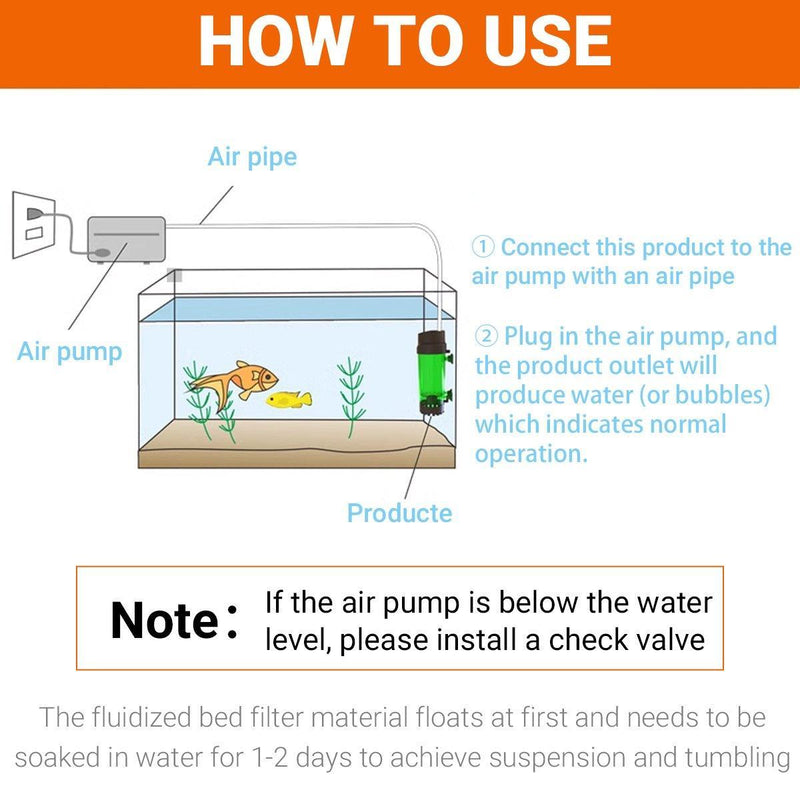 HOW TO USE

Air pipe

Air pump

Producte

① Connect this product to the air pump with an air pipe

② Plug in the air pump, and the product outlet will produce water (or bubbles) which indicates normal operation.

Note: If the air pump is below the water level, please install a check valve

The fluidized bed filter material floats at first and needs to be soaked in water for 1-2 days to achieve suspension and tumbling