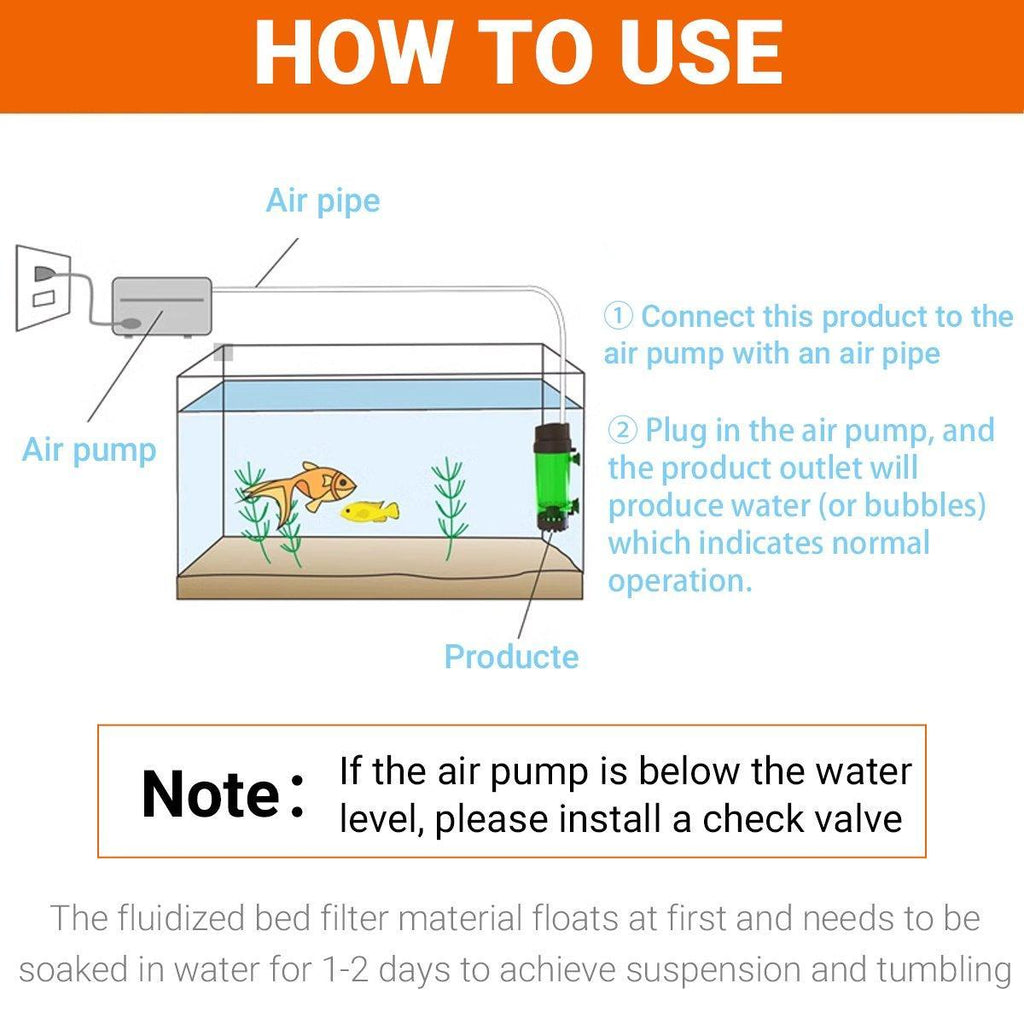 HOW TO USE

Air pipe

Air pump

① Connect this product to the air pump with an air pipe

② Plug in the air pump, and the product outlet will produce water (or bubbles) which indicates normal operation.

Producte

Note: If the air pump is below the water level, please install a check valve

The fluidized bed filter material floats at first and needs to be soaked in water for 1-2 days to achieve suspension and tumbling