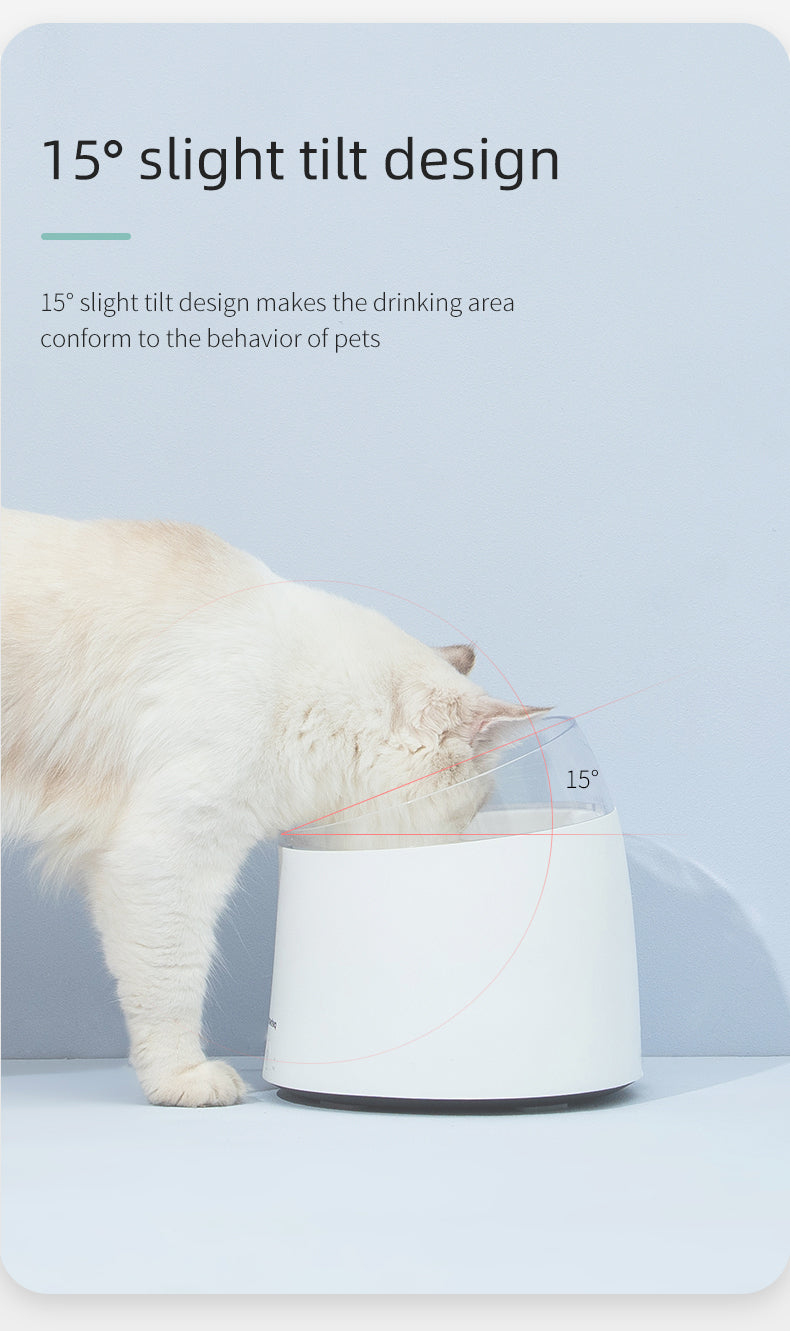 15° slight tilt design

15° slight tilt design makes the drinking area conform to the behavior of pets

15°