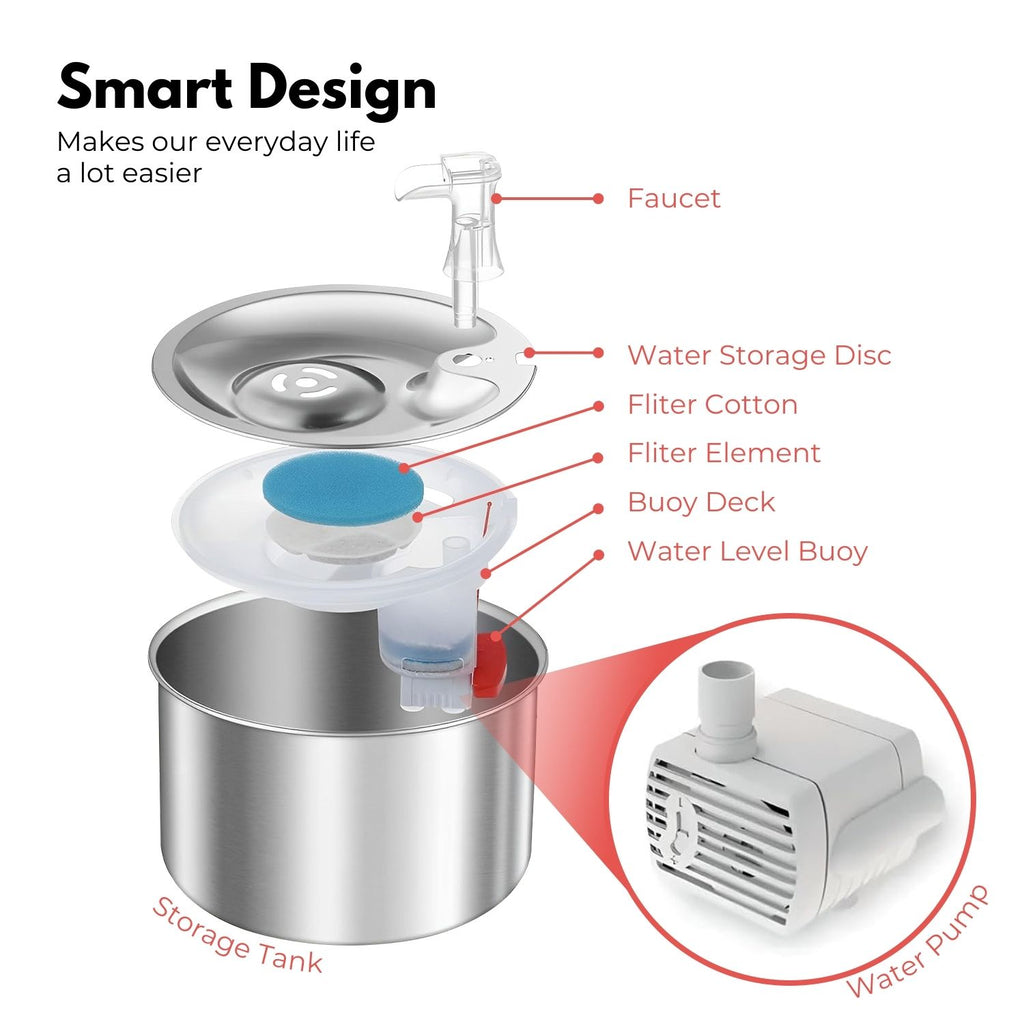 Smart Design
Makes our everyday life a lot easier

Faucet
Water Storage Disc
Fliter Cotton
Fliter Element
Buoy Deck
Water Level Buoy

Storage Tank
Water Pump